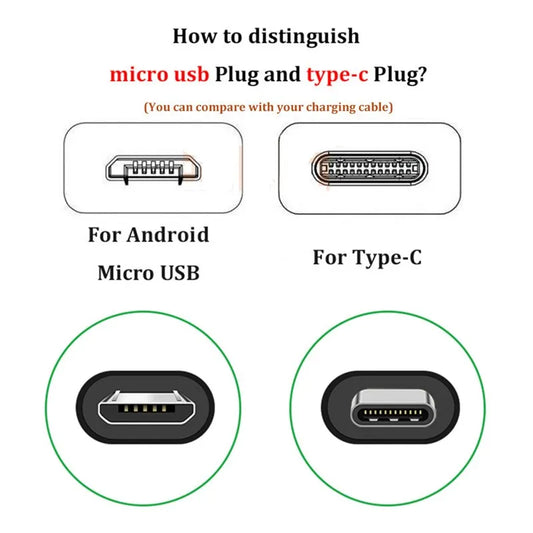 How to distinguish

micro usb Plug and type-c Plug?

(You can compare with your charging cable)

For Android
Micro USB

For Type-C