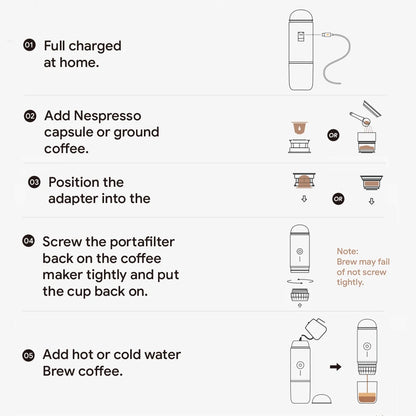 01 Full charged at home.

02 Add Nespresso capsule or ground coffee.

OR

03 Position the adapter into the

OR

04 Screw the portafilter back on the coffee maker tightly and put the cup back on.

Note: Brew may fail of not screw tightly.

05 Add hot or cold water Brew coffee.