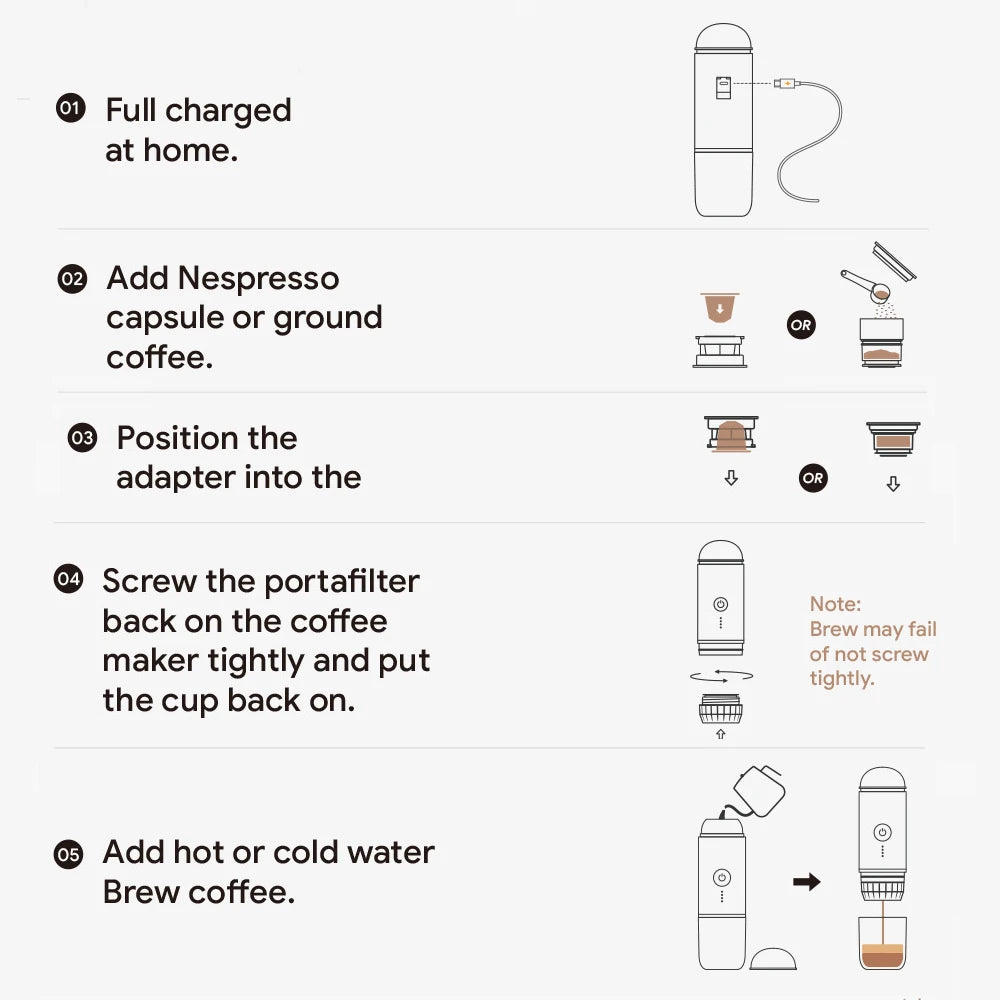 01 Full charged at home.

02 Add Nespresso capsule or ground coffee.

OR

03 Position the adapter into the

OR

04 Screw the portafilter back on the coffee maker tightly and put the cup back on.

Note:
Brew may fail of not screw tightly.

05 Add hot or cold water
Brew coffee.