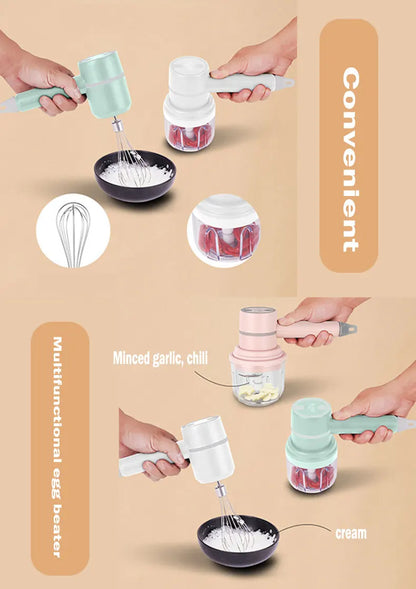 Convenient

Multifunctional egg beater

Minced garlic, chili

cream