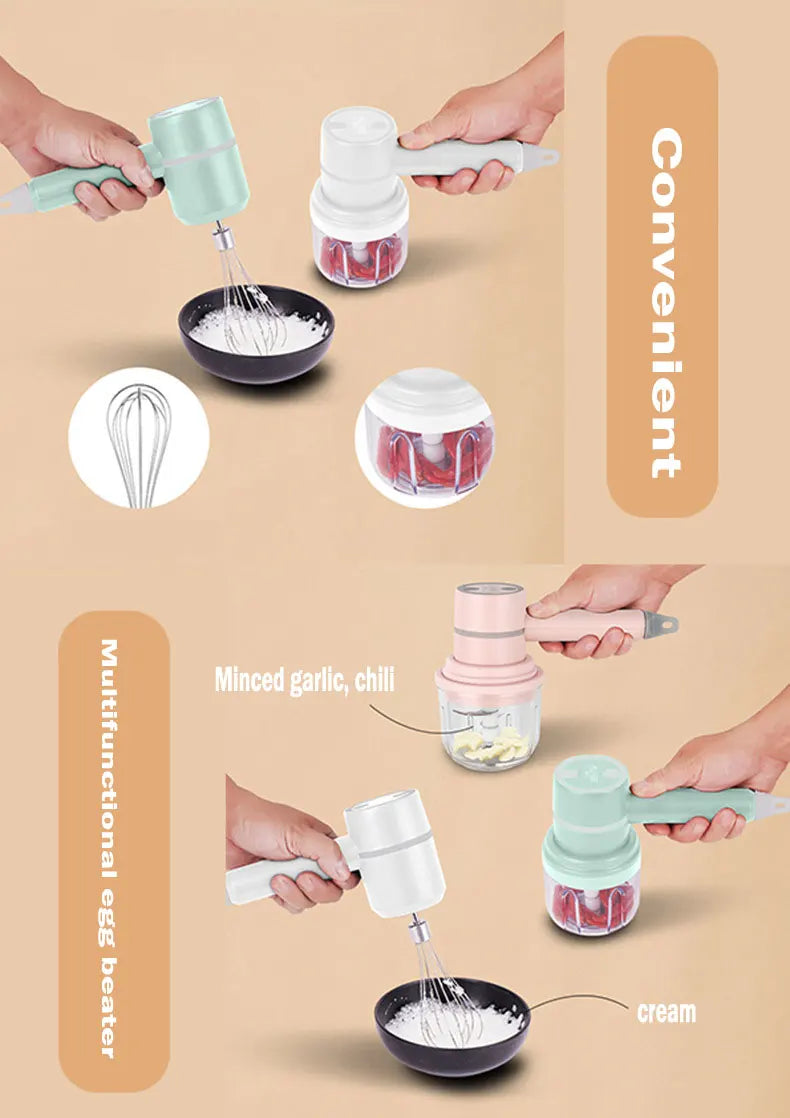 Convenient

Multifunctional egg beater

Minced garlic, chili

cream