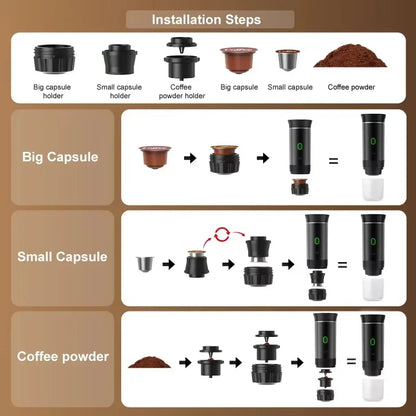 Installation Steps

Big capsule holder

Small capsule holder

Coffee powder holder

Big capsule

Small capsule

Coffee powder

Big Capsule

=

Small Capsule

=

Coffee powder

=