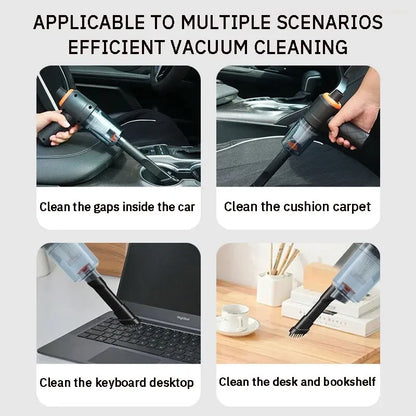 APPLICABLE TO MULTIPLE SCENARIOS
EFFICIENT VACUUM CLEANING

Clean the gaps inside the car

Clean the cushion carpet

Clean the keyboard desktop

Clean the desk and bookshelf