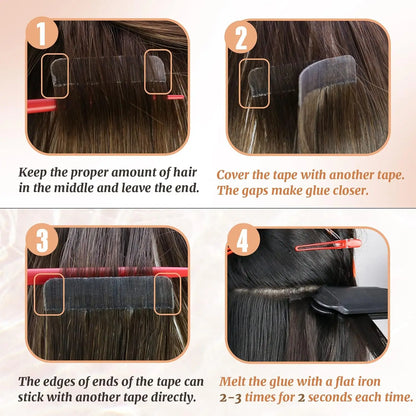 1

Keep the proper amount of hair in the middle and leave the end.

2

Cover the tape with another tape. The gaps make glue closer.

3

The edges of ends of the tape can stick with another tape directly.

4

Melt the glue with a flat iron 2-3 times for 2 seconds each time.