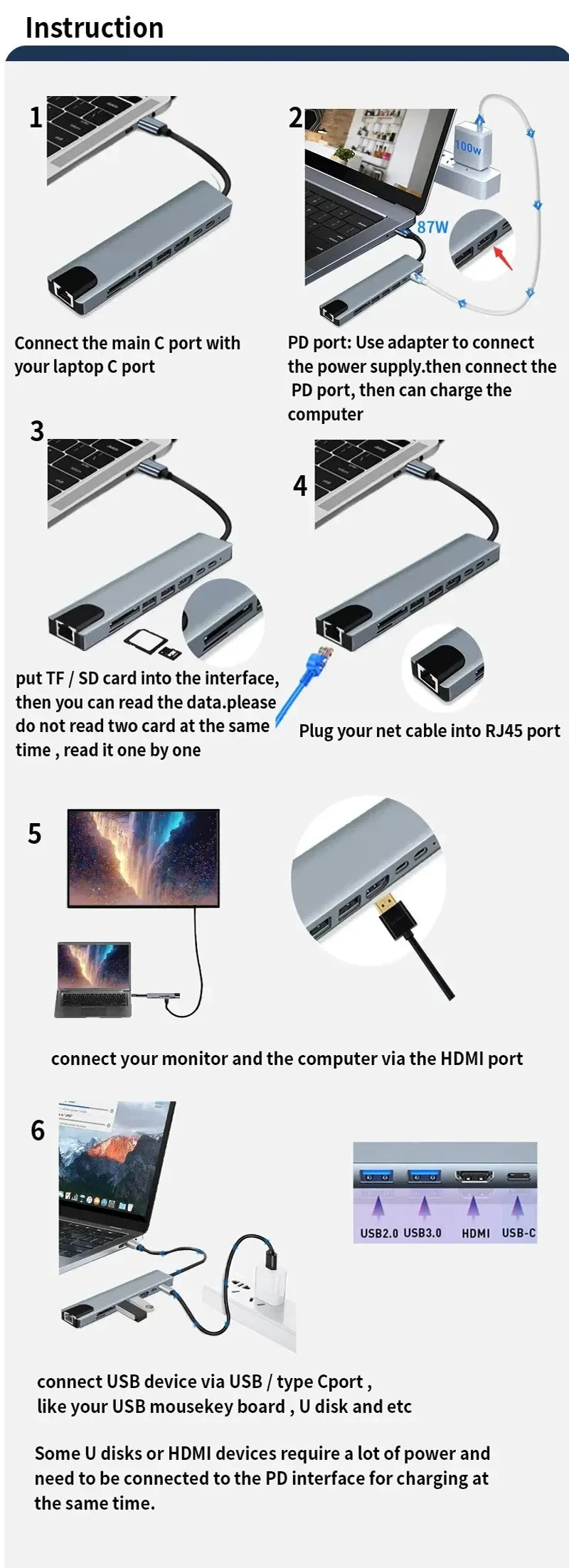 Instruction

1

Connect the main C port with your laptop C port

2

100w

87W

PD port: Use adapter to connect the power supply.then connect the PD port, then can charge the computer

3

put TF / SD card into the interface, then you can read the data.please do not read two card at the same time , read it one by one

4

Plug your net cable into RJ45 port

5

connect your monitor and the computer via the HDMI port

6

USB2.0 USB3.0 HDMI USB-C

connect USB device via USB / type Cport , like your USB mousekey board , U disk and etc

Some U disks or HDMI devices require a lot of power and need to be connected to the PD interface for charging at the same time.