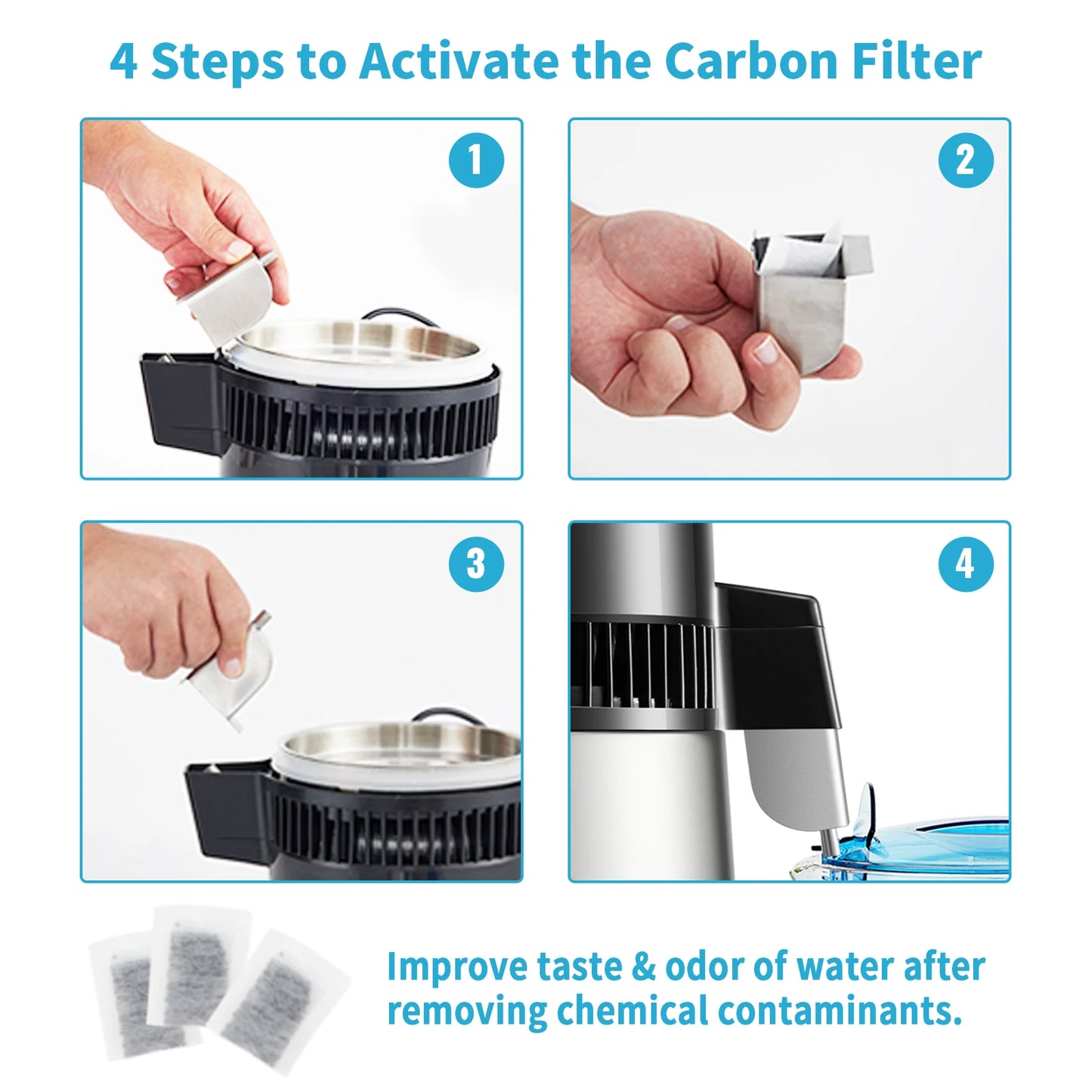 4 Steps to Activate the Carbon Filter

1

2

3

4

Improve taste & odor of water after removing chemical contaminants.