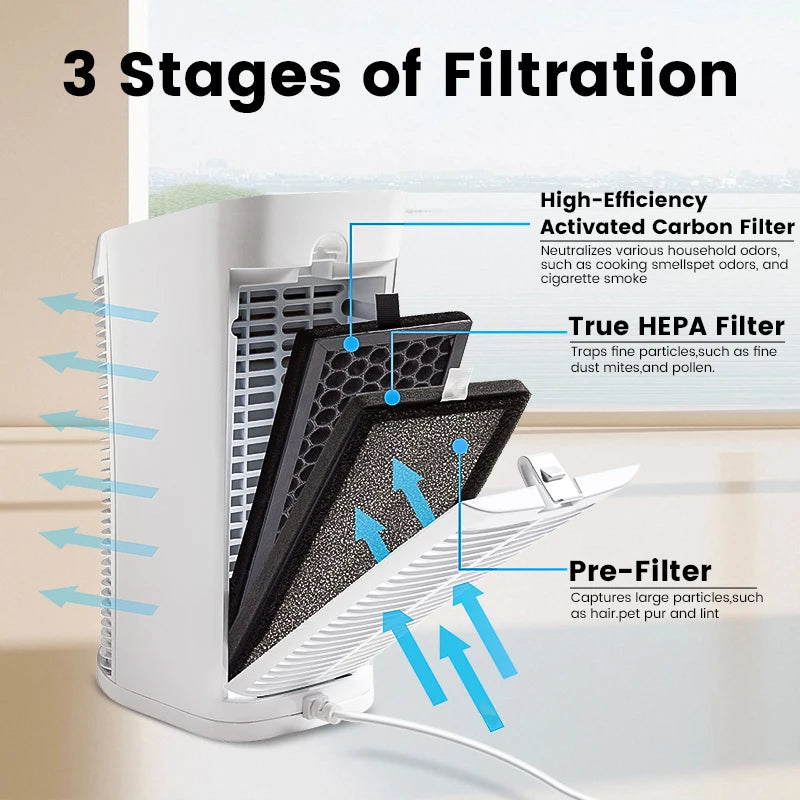 3 Stages of Filtration

High-Efficiency
Activated Carbon Filter
Neutralizes various household odors, such as cooking smellspet odors, and cigarette smoke

True HEPA Filter
Traps fine particles,such as fine dust mites,and pollen.

Pre-Filter
Captures large particles,such as hair.pet pur and lint