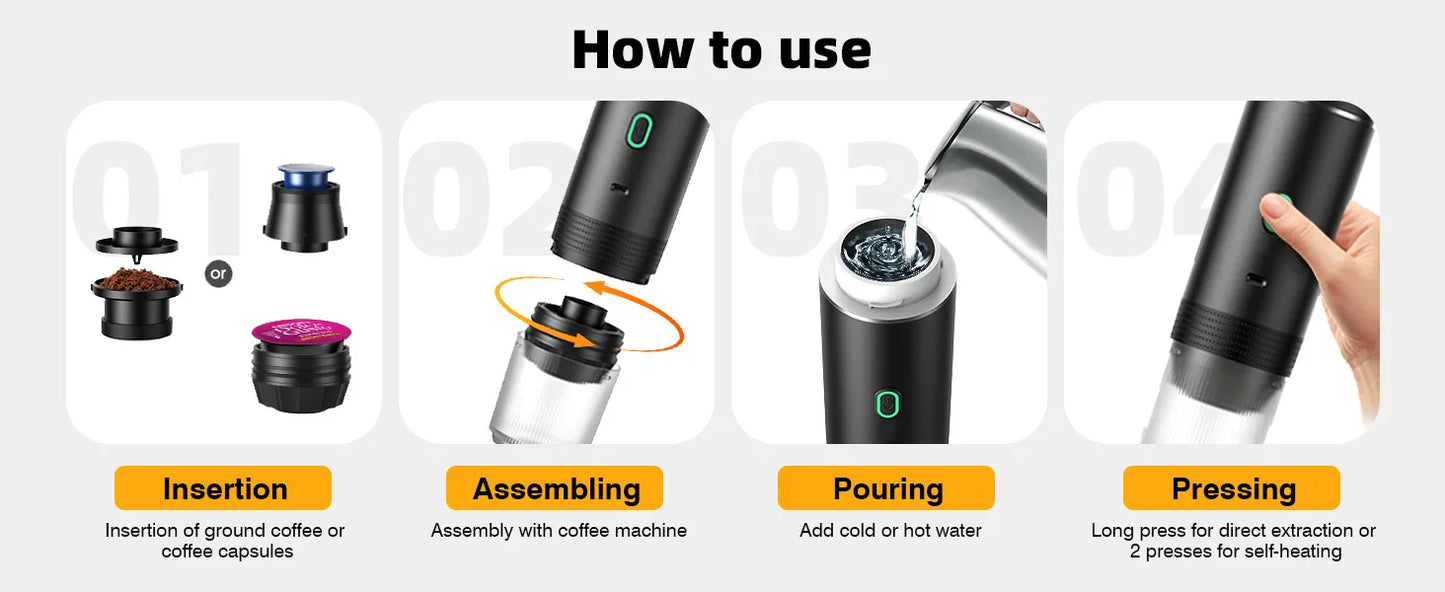 How to use

01

or

Insertion

Insertion of ground coffee or coffee capsules

02

Assembling

Assembly with coffee machine

03

Pouring

Add cold or hot water

04

Pressing

Long press for direct extraction or 2 presses for self-heating