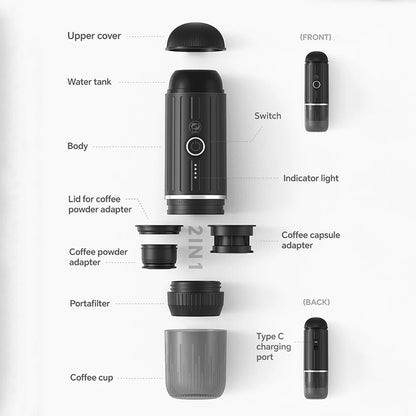 Upper cover

(FRONT)

Water tank

Switch

Body

Indicator light

Lid for coffee powder adapter

2IN1

Coffee capsule adapter

Coffee powder adapter

Portafilter

(BACK)

Type C charging port

Coffee cup