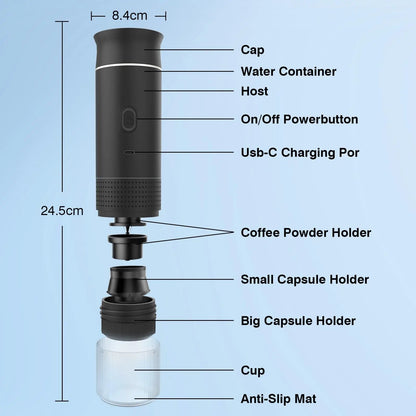 8.4cm

24.5cm

Cap

Water Container

Host

On/Off Powerbutton

Usb-C Charging Por

Coffee Powder Holder

Small Capsule Holder

Big Capsule Holder

Cup

Anti-Slip Mat