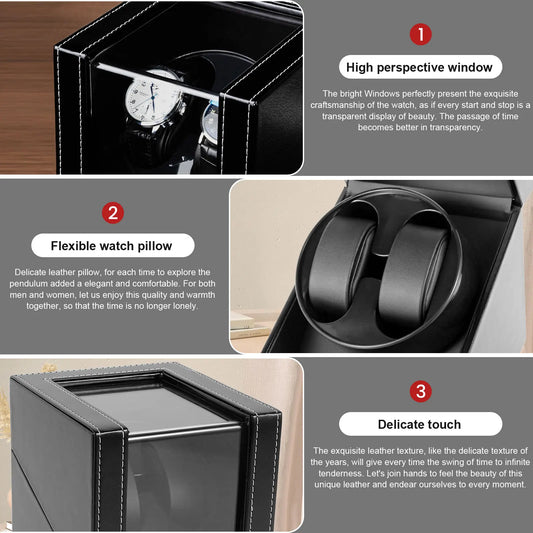 1

High perspective window

The bright Windows perfectly present the exquisite craftsmanship of the watch, as if every start and stop is a transparent display of beauty. The passage of time becomes better in transparency.

2

Flexible watch pillow

Delicate leather pillow, for each time to explore the pendulum added a elegant and comfortable. For both men and women, let us enjoy this quality and warmth together, so that the time is no longer lonely.

3

Delicate touch

The exquisite leather texture, like the delicate texture of the years, will give every time the swing of time to infinite tenderness. Let's join hands to feel the beauty of this unique leather and endear ourselves to every moment.