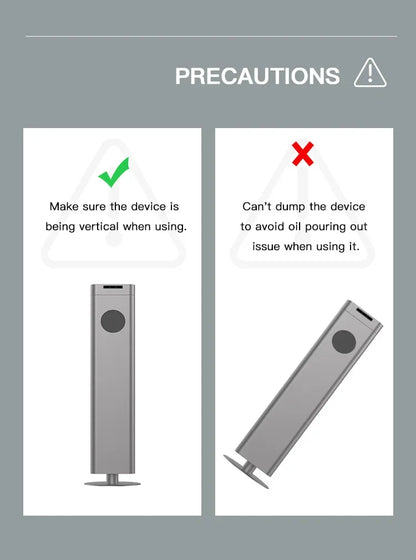 PRECAUTIONS

Make sure the device is being vertical when using.

Can't dump the device to avoid oil pouring out issue when using it.