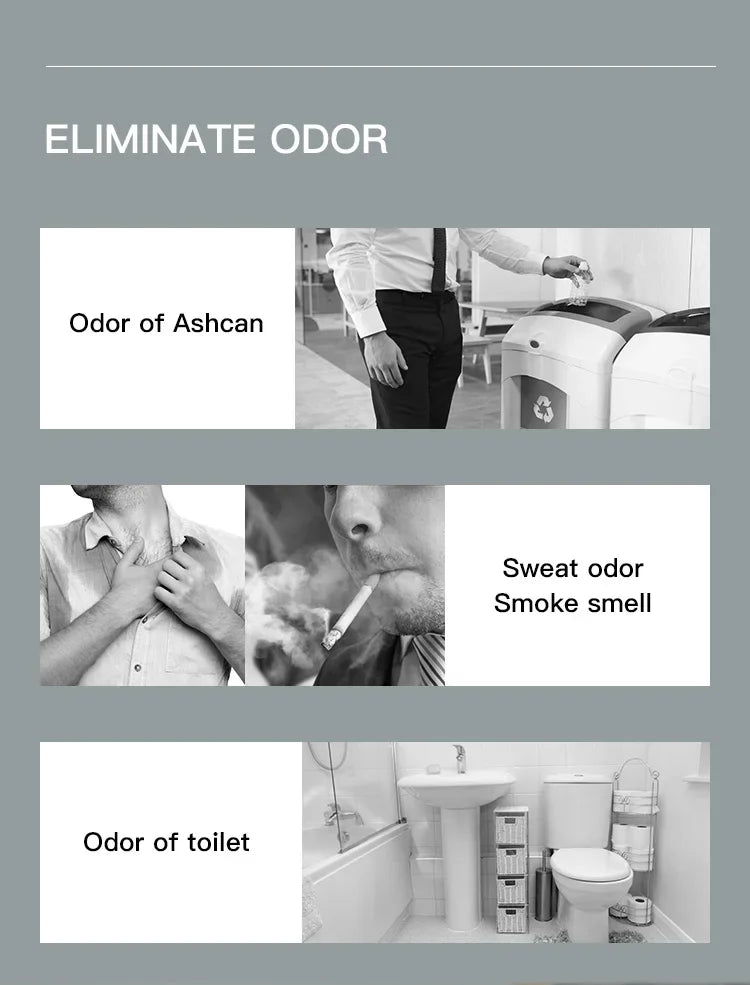 ELIMINATE ODOR

Odor of Ashcan

Sweat odor
Smoke smell

Odor of toilet