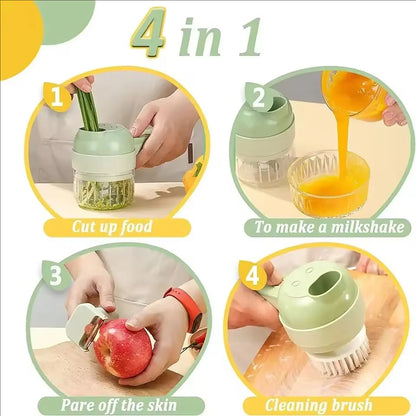 4 in 1

1

Cut up food

2

To make a milkshake

3

Pare off the skin

4

Cleaning brush