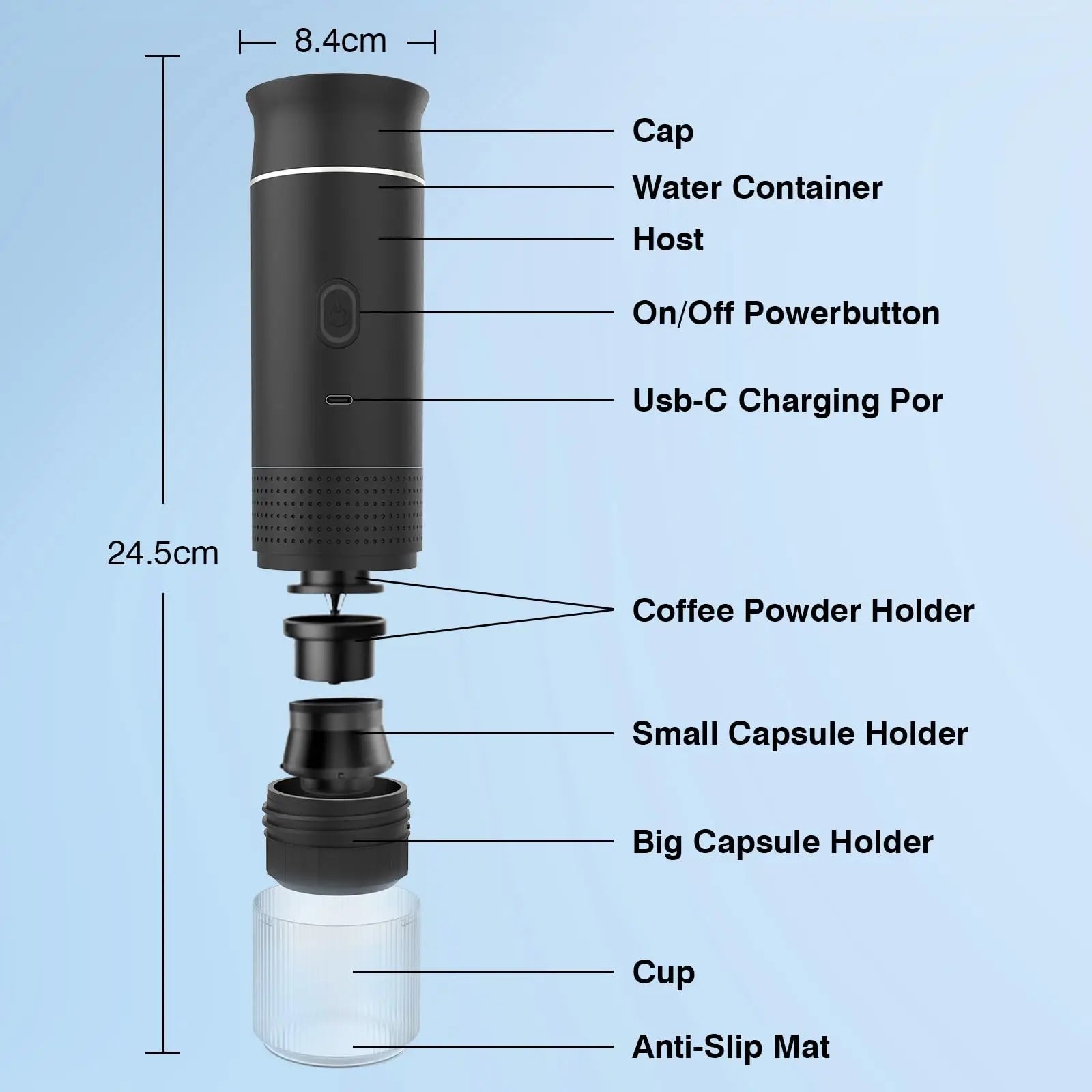 8.4cm

24.5cm

Cap

Water Container

Host

On/Off Powerbutton

Usb-C Charging Por

Coffee Powder Holder

Small Capsule Holder

Big Capsule Holder

Cup

Anti-Slip Mat