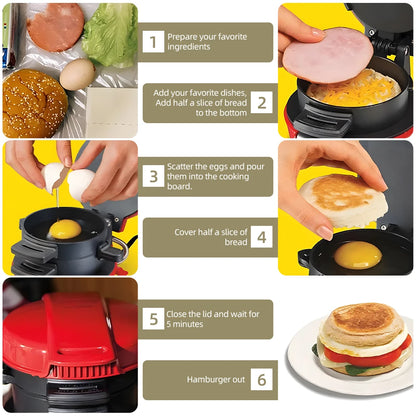 1 Prepare your favorite ingredients

Add your favorite dishes, Add half a slice of bread to the bottom 2

3 Scatter the eggs and pour them into the cooking board.

Cover half a slice of bread 4

5 Close the lid and wait for 5 minutes

Hamburger out 6