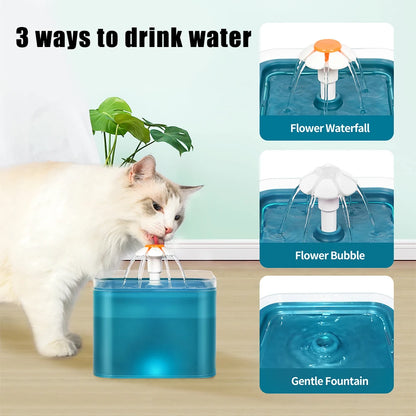 3 ways to drink water

Flower Waterfall

Flower Bubble

Gentle Fountain