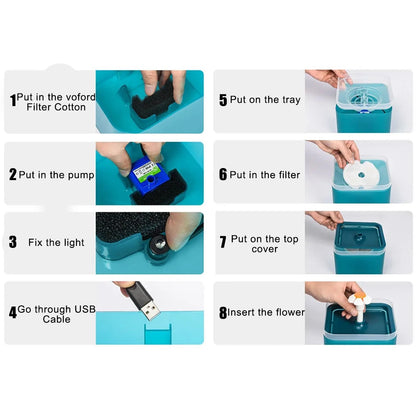 1 Put in the voford Filter Cotton

2 Put in the pump

3 Fix the light

4 Go through USB Cable

5 Put on the tray

6 Put in the filter

7 Put on the top cover

8 Insert the flower