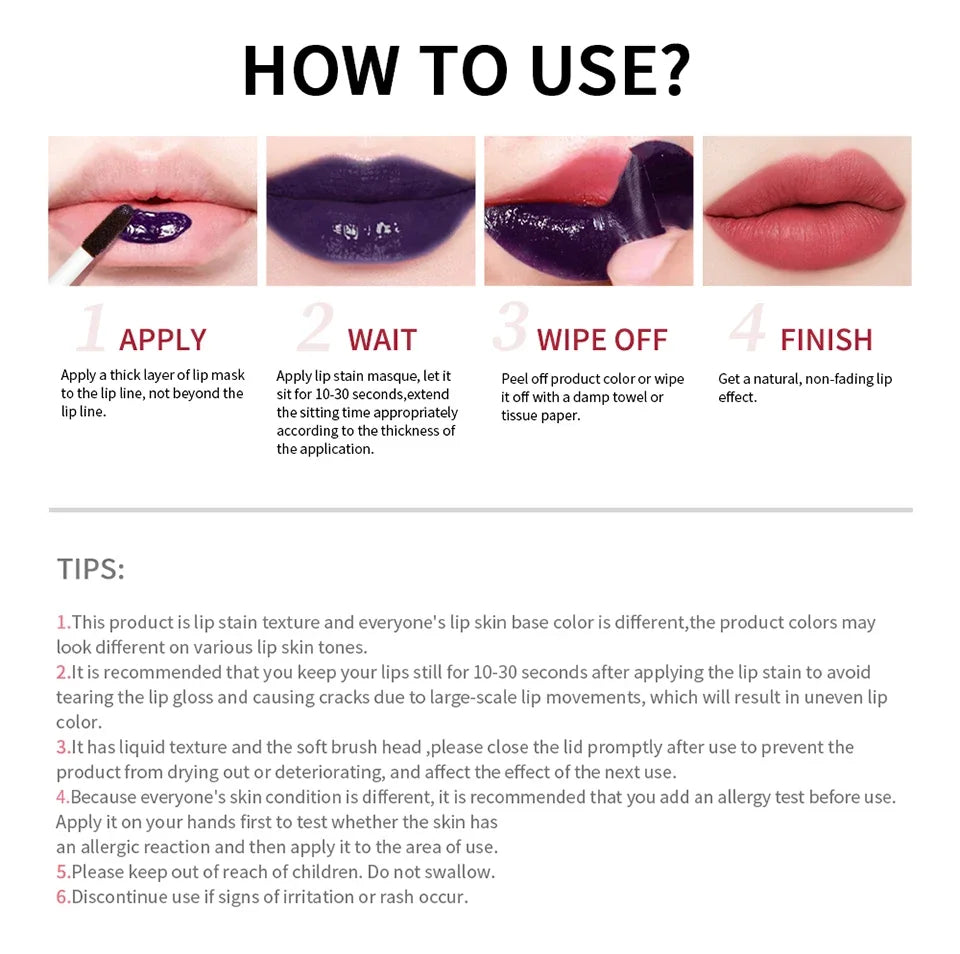 HOW TO USE?

1 APPLY

Apply a thick layer of lip mask to the lip line, not beyond the lip line.

2 WAIT

Apply lip stain masque, let it sit for 10-30 seconds,extend the sitting time appropriately according to the thickness of the application.

3 WIPE OFF

Peel off product color or wipe it off with a damp towel or tissue paper.

4 FINISH

Get a natural, non-fading lip effect.

TIPS:

1.This product is lip stain texture and everyone's lip skin base color is different,the product colors may look different on various lip skin tones.
2.It is recommended that you keep your lips still for 10-30 seconds after applying the lip stain to avoid tearing the lip gloss and causing cracks due to large-scale lip movements, which will result in uneven lip color.
3.It has liquid texture and the soft brush head ,please close the lid promptly after use to prevent the product from drying out or deteriorating, and affect the effect of the next use.
4.Because everyone's skin condition is different, it is recommended that you add an allergy test before use. Apply it on your hands first to test whether the skin has an allergic reaction and then apply it to the area of use.
5.Please keep out of reach of children. Do not swallow.
6.Discontinue use if signs of irritation or rash occur.