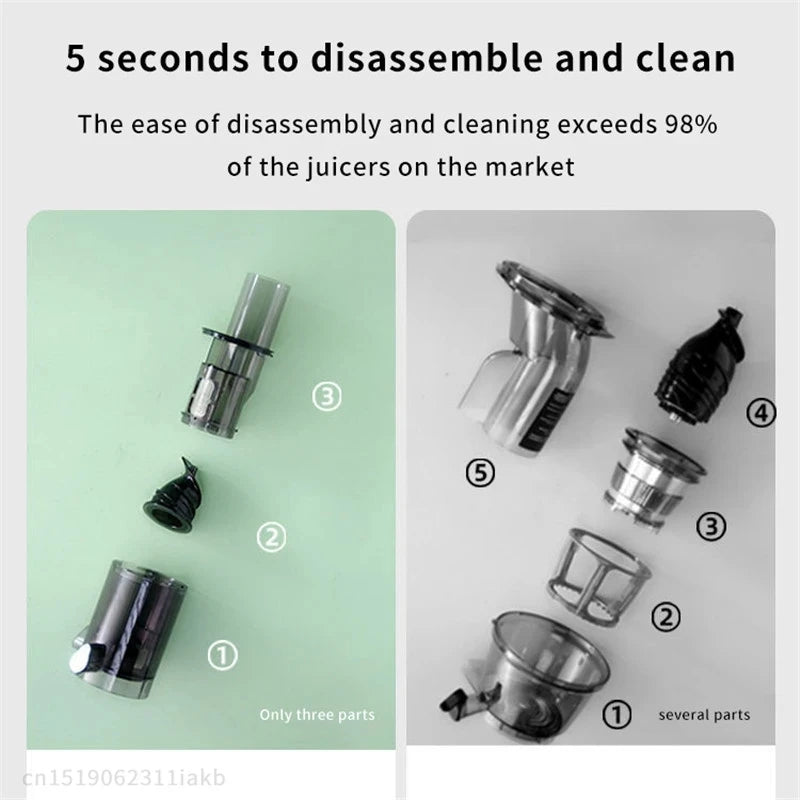 5 seconds to disassemble and clean

The ease of disassembly and cleaning exceeds 98% of the juicers on the market

③

②

①

Only three parts

④

⑤

③

②

①

several parts

cn1519062311iakb