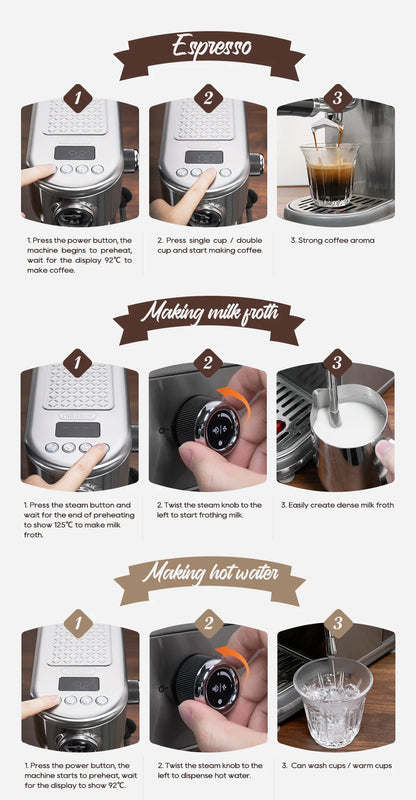 Espresso

1

2

3

1. Press the power button, the machine begins to preheat, wait for the display 92℃ to make coffee.

2. Press single cup / double cup and start making coffee.

3. Strong coffee aroma

Making milk froth

1

2

3

1. Press the steam button and wait for the end of preheating to show 125℃ to make milk froth.

2. Twist the steam knob to the left to start frothing milk.

3. Easily create dense milk froth

Making hot water

1

2

3

1. Press the power button, the machine starts to preheat, wait for the display to show 92℃.

2. Twist the steam knob to the left to dispense hot water.

3. Can wash cups / warm cups