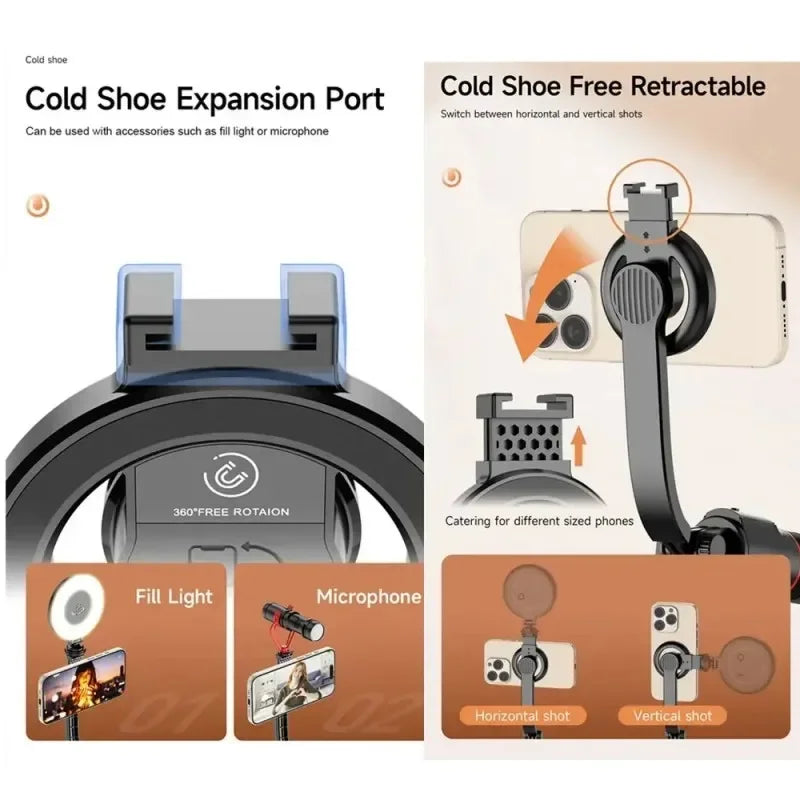 Cold shoe

Cold Shoe Expansion Port

Can be used with accessories such as fill light or microphone

360°FREE ROTAION

Fill Light

01

Microphone

02

Cold Shoe Free Retractable

Switch between horizontal and vertical shots

Catering for different sized phones

Horizontal shot

Vertical shot