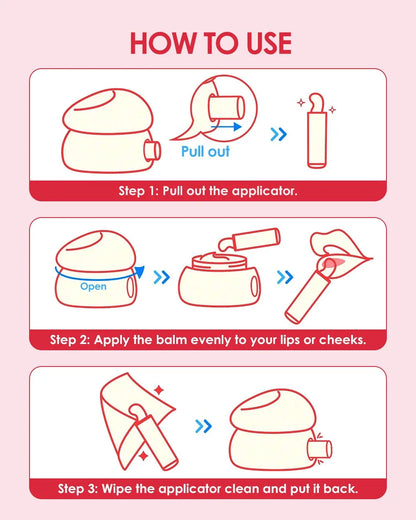 HOW TO USE

Pull out

Step 1: Pull out the applicator.

Open

Step 2: Apply the balm evenly to your lips or cheeks.

Step 3: Wipe the applicator clean and put it back.