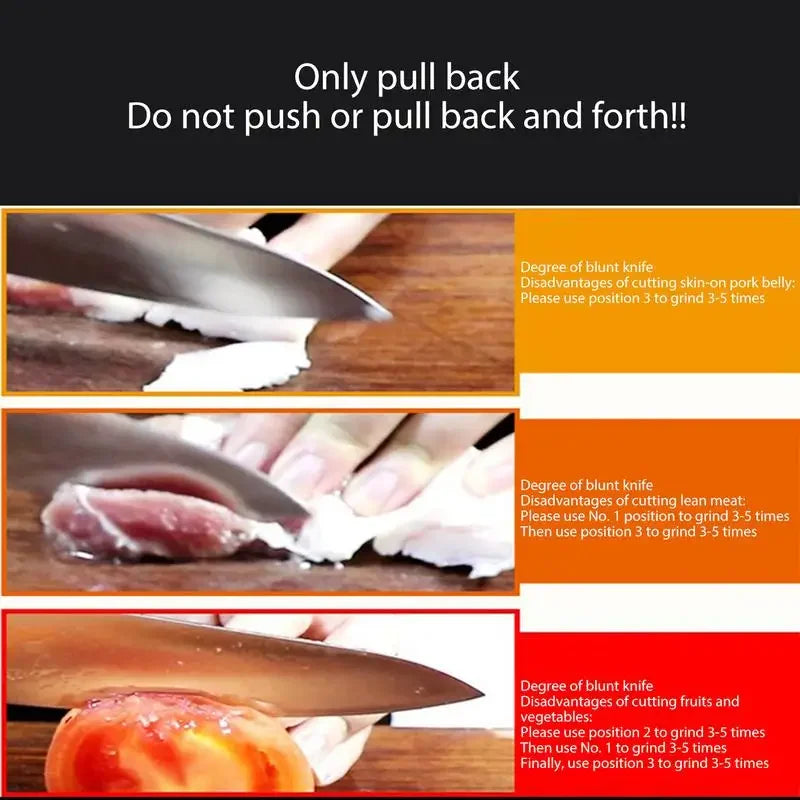 Only pull back
Do not push or pull back and forth!!

Degree of blunt knife
Disadvantages of cutting skin-on pork belly:
Please use position 3 to grind 3-5 times

Degree of blunt knife
Disadvantages of cutting lean meat:
Please use No. 1 position to grind 3-5 times
Then use position 3 to grind 3-5 times

Degree of blunt knife
Disadvantages of cutting fruits and vegetables:
Please use position 2 to grind 3-5 times
Then use No. 1 to grind 3-5 times
Finally, use position 3 to grind 3-5 times