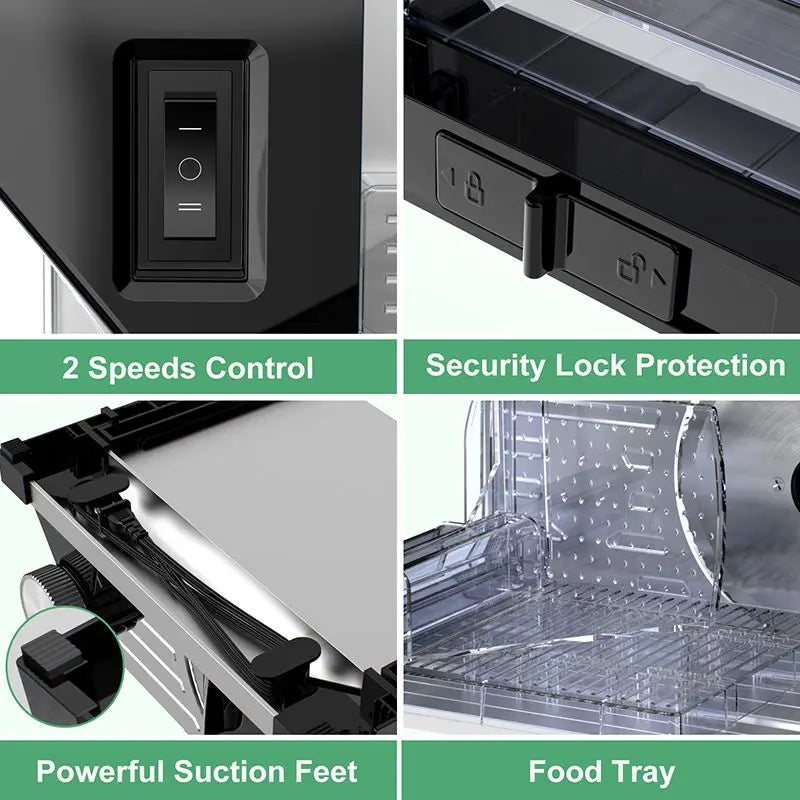 2 Speeds Control

Security Lock Protection

Powerful Suction Feet

Food Tray