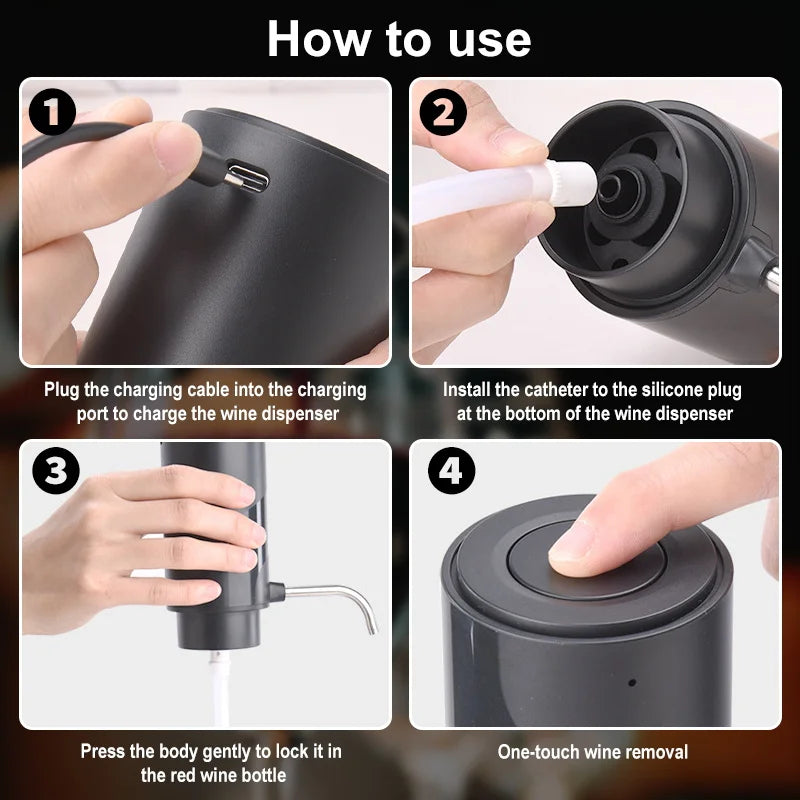 How to use

1

Plug the charging cable into the charging port to charge the wine dispenser

2

Install the catheter to the silicone plug at the bottom of the wine dispenser

3

Press the body gently to lock it in the red wine bottle

4

One-touch wine removal