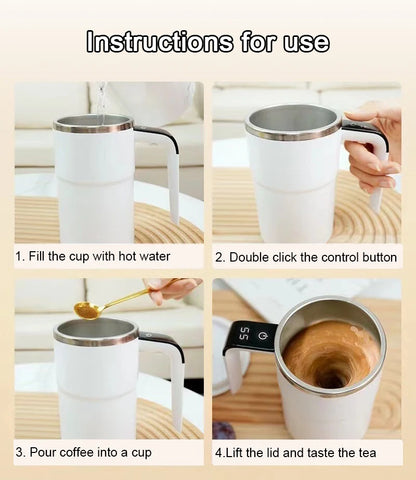 Instructions for use

1. Fill the cup with hot water

2. Double click the control button

3. Pour coffee into a cup

55

4.Lift the lid and taste the tea