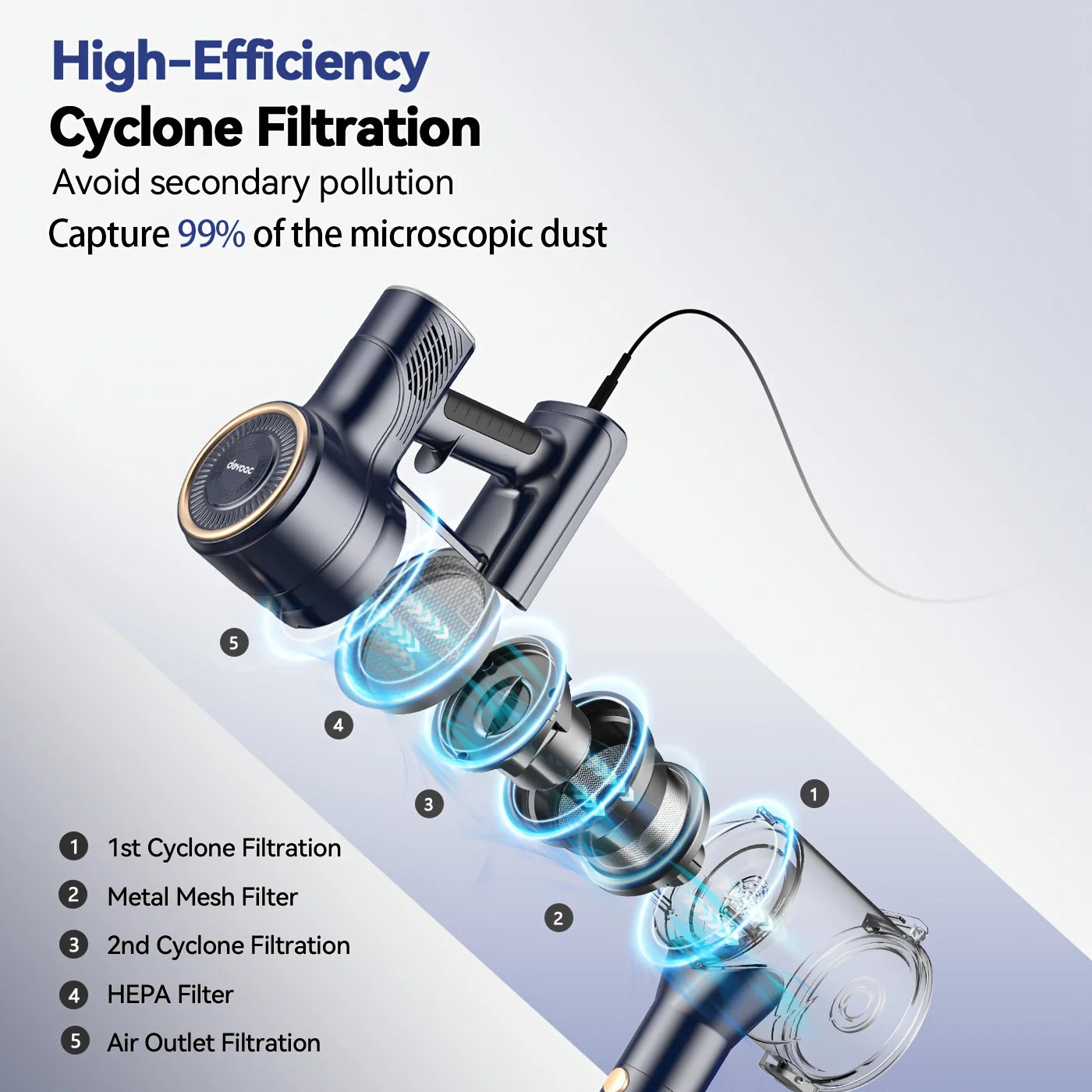 High-Efficiency
Cyclone Filtration

Avoid secondary pollution

Capture 99% of the microscopic dust

devoac

5

4

3

1

2

1 1st Cyclone Filtration

2 Metal Mesh Filter

3 2nd Cyclone Filtration

4 HEPA Filter

5 Air Outlet Filtration