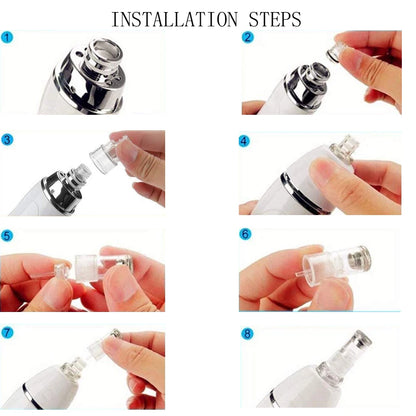 INSTALLATION STEPS

1

2

3

4

5

6

7

8