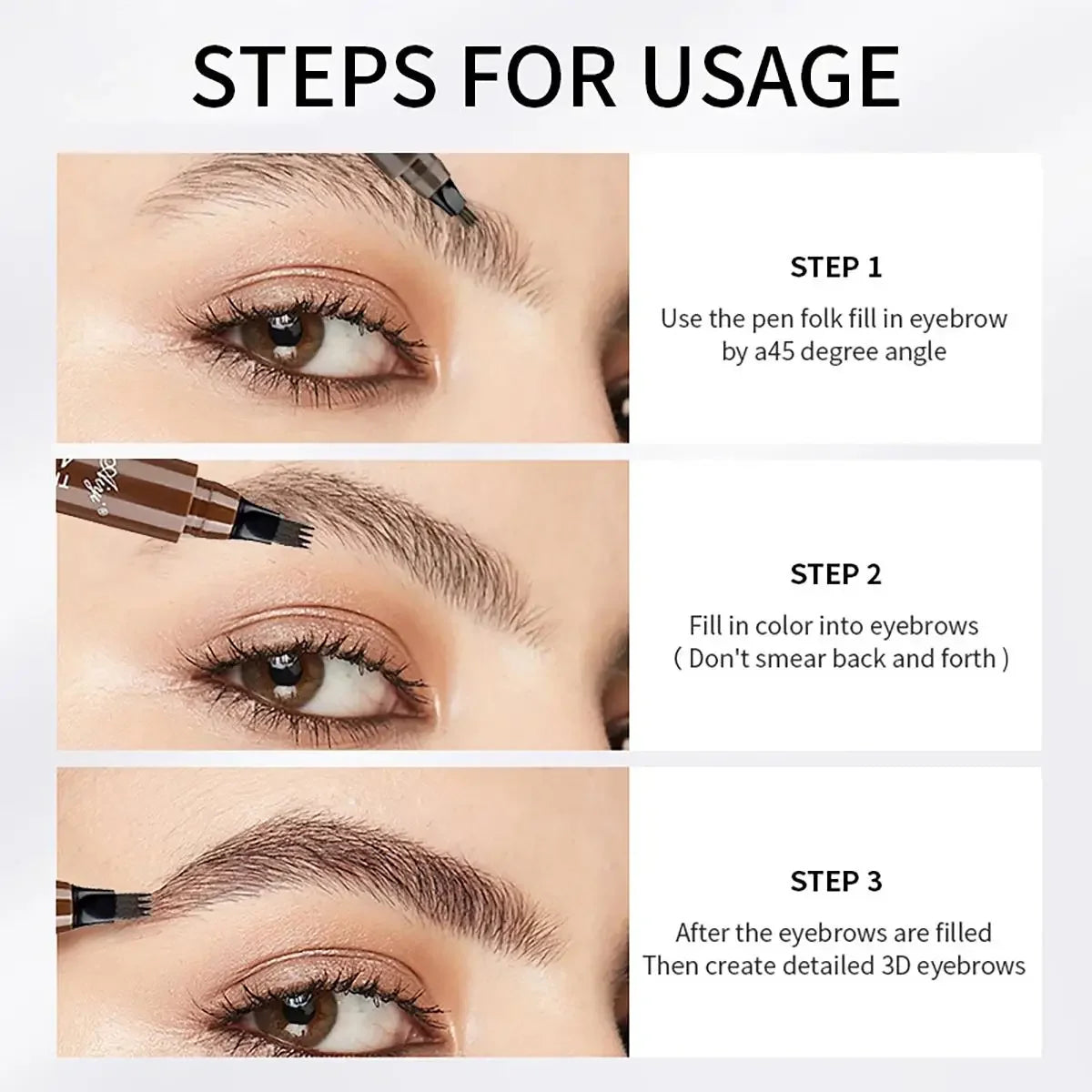 STEPS FOR USAGE

STEP 1

Use the pen folk fill in eyebrow by a45 degree angle

STEP 2

Fill in color into eyebrows ( Don't smear back and forth )

STEP 3

After the eyebrows are filled Then create detailed 3D eyebrows