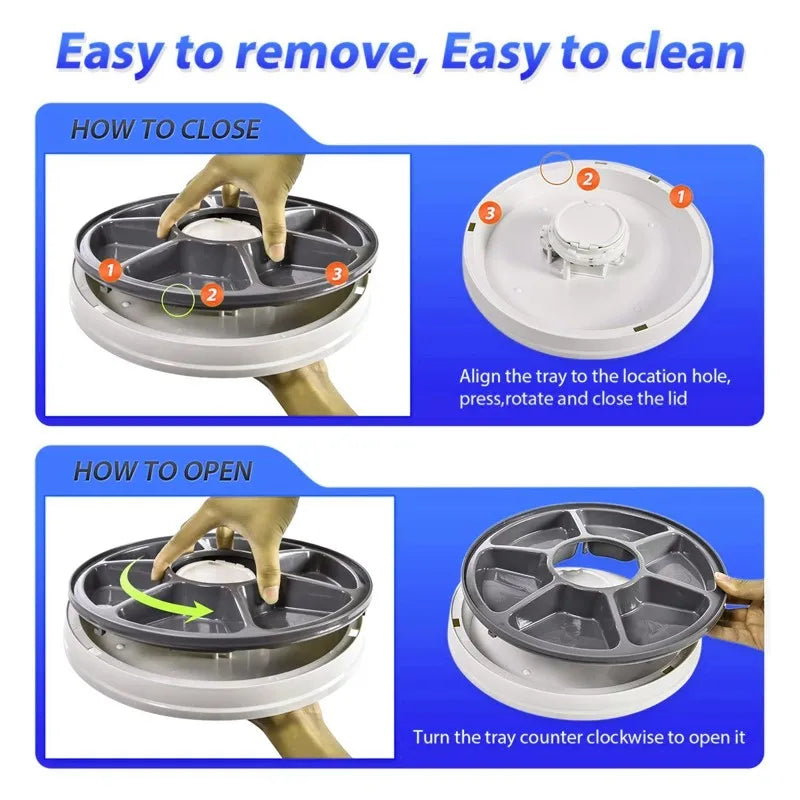 Easy to remove, Easy to clean

HOW TO CLOSE

1 2 3

3 2 1

Align the tray to the location hole, press,rotate and close the lid

HOW TO OPEN

Turn the tray counter clockwise to open it