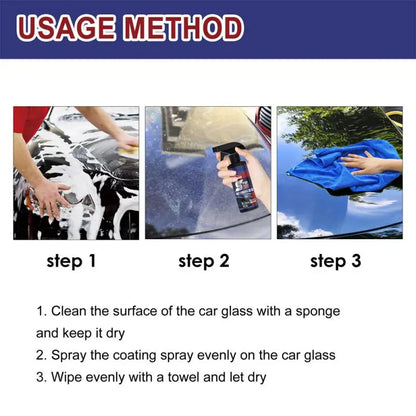 USAGE METHOD

step 1

step 2

step 3

1. Clean the surface of the car glass with a sponge and keep it dry
2. Spray the coating spray evenly on the car glass
3. Wipe evenly with a towel and let dry