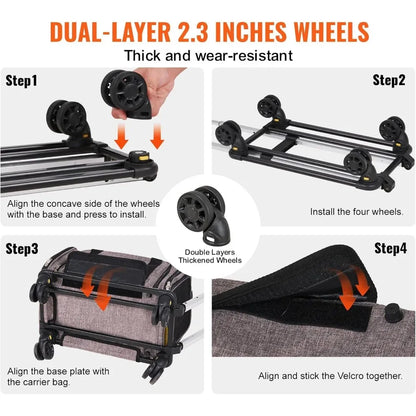 DUAL-LAYER 2.3 INCHES WHEELS
Thick and wear-resistant

Step1

Align the concave side of the wheels with the base and press to install.

Step2

Install the four wheels.

Double Layers
Thickened Wheels

Step3

Align the base plate with the carrier bag.

Step4

Align and stick the Velcro together.