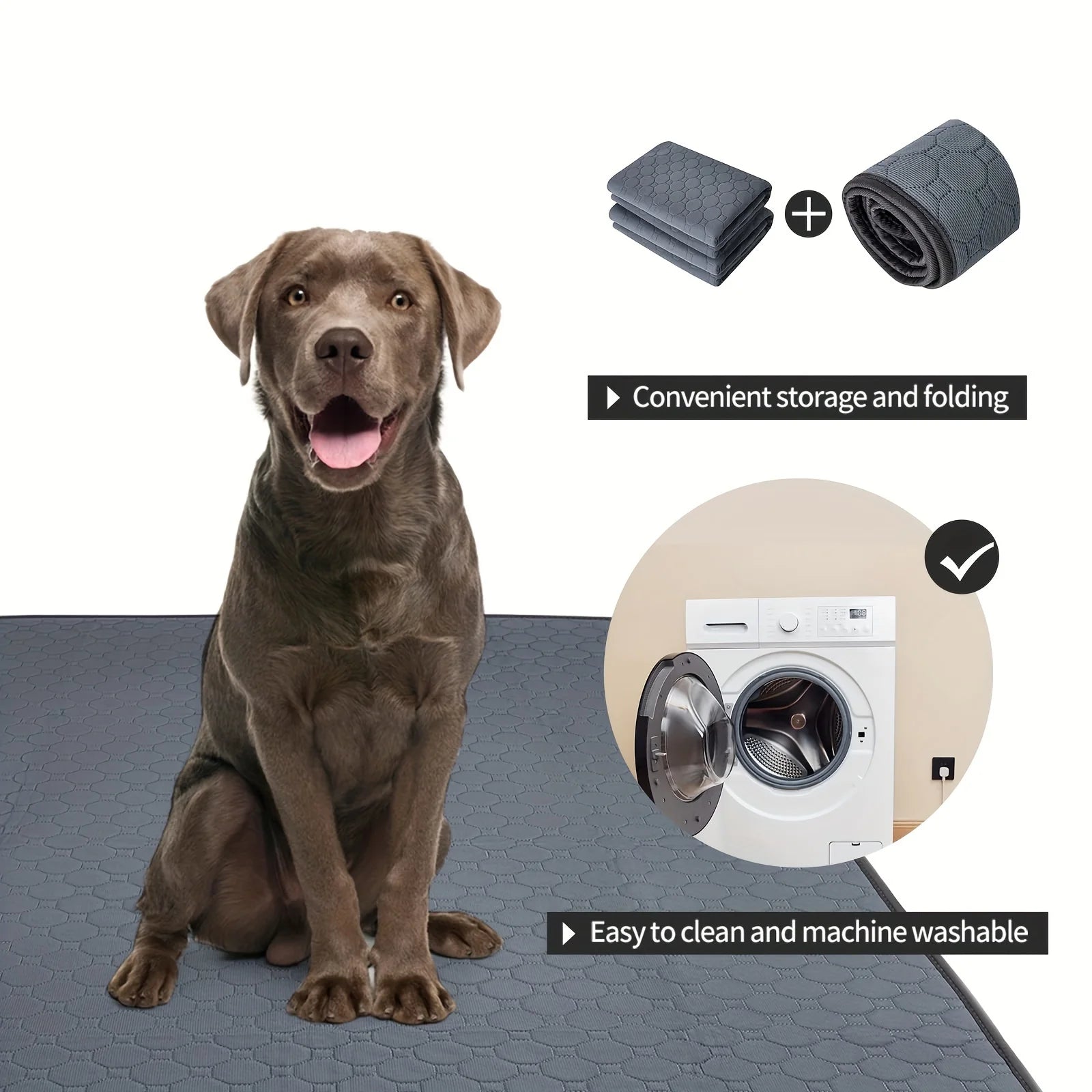 Convenient storage and folding

Easy to clean and machine washable