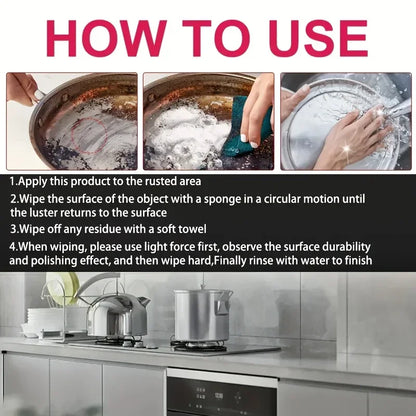 HOW TO USE

1.Apply this product to the rusted area

2.Wipe the surface of the object with a sponge in a circular motion until the luster returns to the surface

3.Wipe off any residue with a soft towel

4.When wiping, please use light force first, observe the surface durability and polishing effect, and then wipe hard,Finally rinse with water to finish