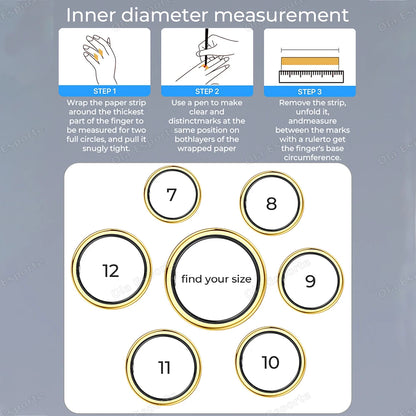 Inner diameter measurement

STEP 1
Wrap the paper strip around the thickest part of the finger to be measured for two full circles, and pull it snugly tight.

STEP 2
Use a pen to make clear and distinctmarks at the same position on bothlayers of the wrapped paper

STEP 3
Remove the strip, unfold it, andmeasure between the marks with a rulerto get the finger's base circumference.

7

8

12

find your size

9

11

10