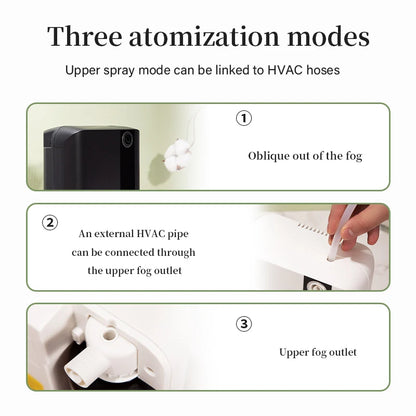 Three atomization modes

Upper spray mode can be linked to HVAC hoses

①

Oblique out of the fog

②

An external HVAC pipe can be connected through the upper fog outlet

③

Upper fog outlet