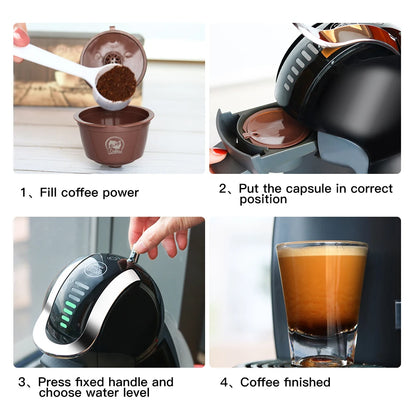 1、Fill coffee power

2、Put the capsule in correct position

3、Press fixed handle and choose water level

4、Coffee finished