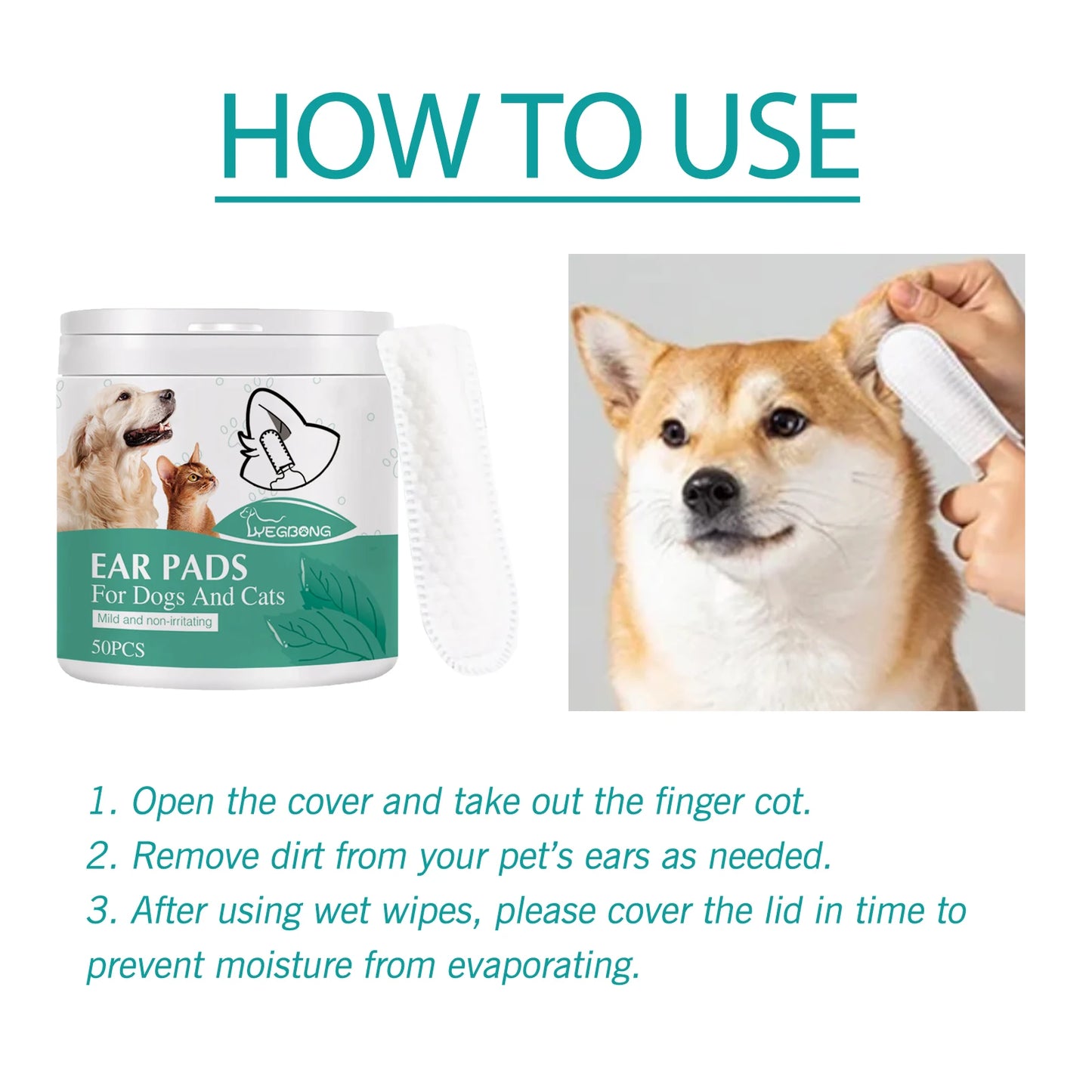 HOW TO USE

YEGBONG

EAR PADS
For Dogs And Cats
Mild and non-irritating
50PCS

1. Open the cover and take out the finger cot.
2. Remove dirt from your pet's ears as needed.
3. After using wet wipes, please cover the lid in time to prevent moisture from evaporating.