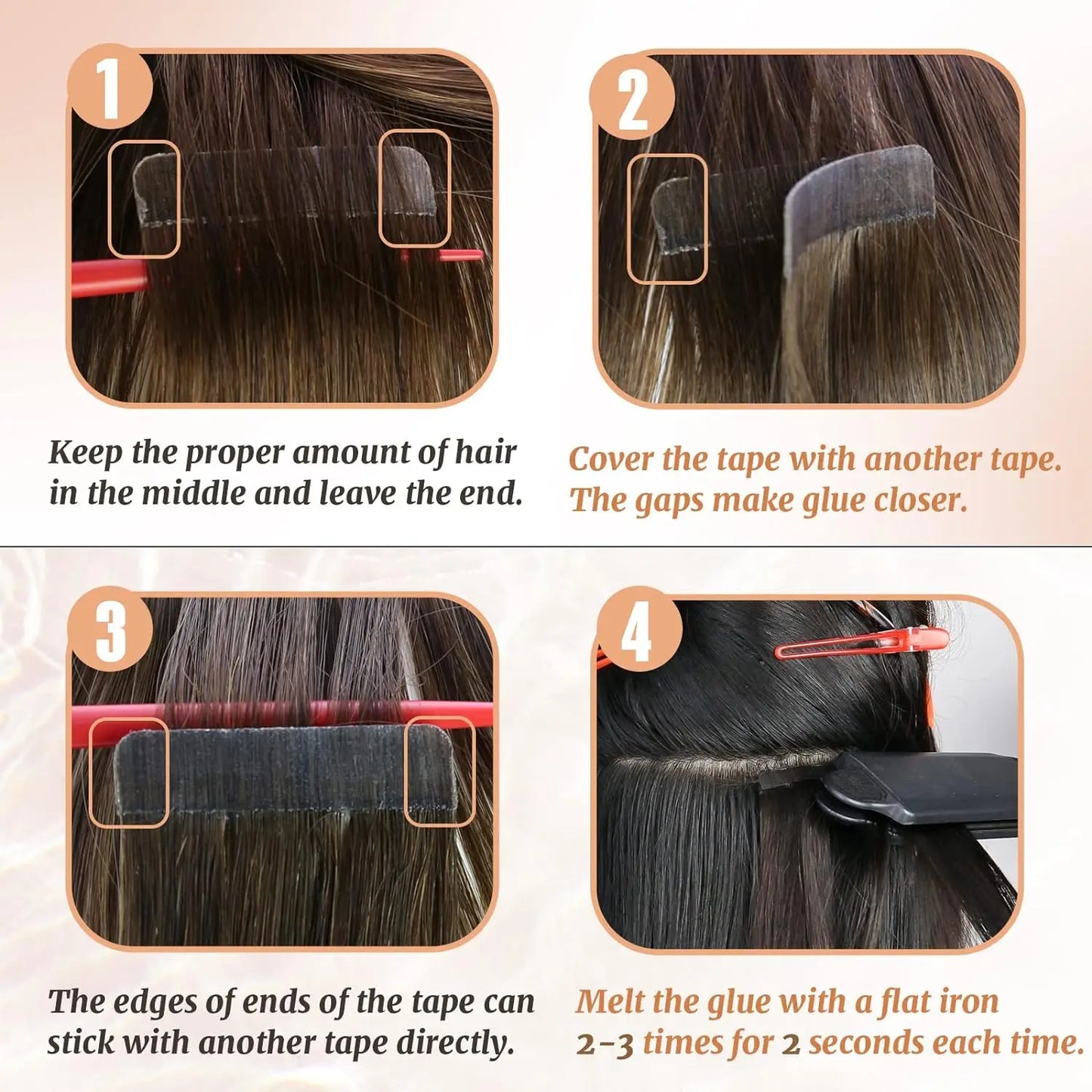 1

Keep the proper amount of hair in the middle and leave the end.

2

Cover the tape with another tape. The gaps make glue closer.

3

The edges of ends of the tape can stick with another tape directly.

4

Melt the glue with a flat iron 2-3 times for 2 seconds each time.