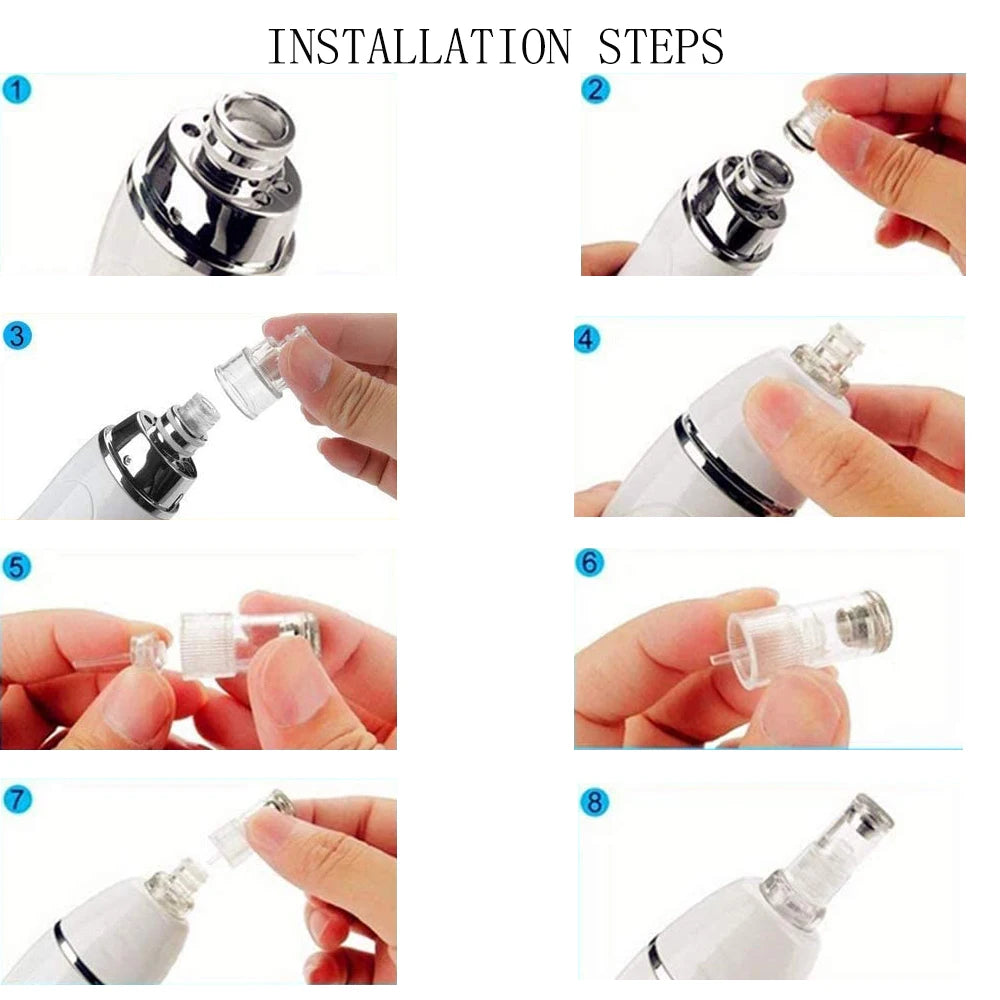 INSTALLATION STEPS

1

2

3

4

5

6

7

8